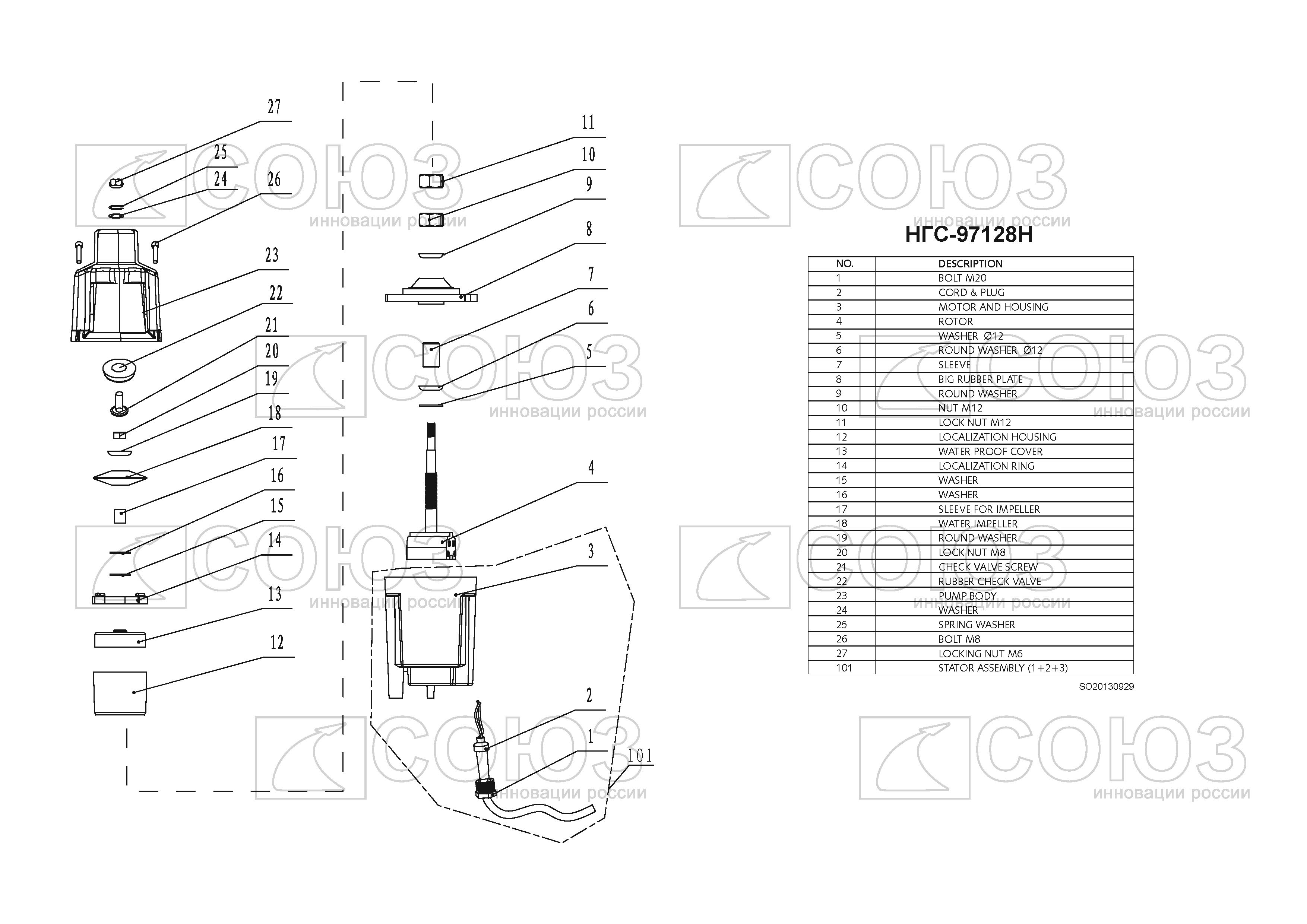 27
25
24
26
23
22
21
20
19
18
17
16
15
14
13
12

11
10
9
8
7
6
5
4
3
2
1
101

СОЮЗ
инновации россии

НГС-97128Н

| NO. | DESCRIPTION |
|---|---|
| 1 | BOLT M20 |
| 2 | CORD & PLUG |
| 3 | MOTOR AND HOUSING |
| 4 | ROTOR |
| 5 | WASHER Ø12 |
| 6 | ROUND WASHER Ø12 |
| 7 | SLEEVE |
| 8 | BIG RUBBER PLATE |
| 9 | ROUND WASHER |
| 10 | NUT M12 |
| 11 | LOCK NUT M12 |
| 12 | LOCALIZATION HOUSING |
| 13 | WATER PROOF COVER |
| 14 | LOCALIZATION RING |
| 15 | WASHER |
| 16 | WASHER |
| 17 | SLEEVE FOR IMPELLER |
| 18 | WATER IMPELLER |
| 19 | ROUND WASHER |
| 20 | LOCK NUT M8 |
| 21 | CHECK VALVE SCREW |
| 22 | RUBBER CHECK VALVE |
| 23 | PUMP BODY |
| 24 | WASHER |
| 25 | SPRING WASHER |
| 26 | BOLT M8 |
| 27 | LOCKING NUT M6 |
| 101 | STATOR ASSEMBLY (1+2+3) |

SO20130929